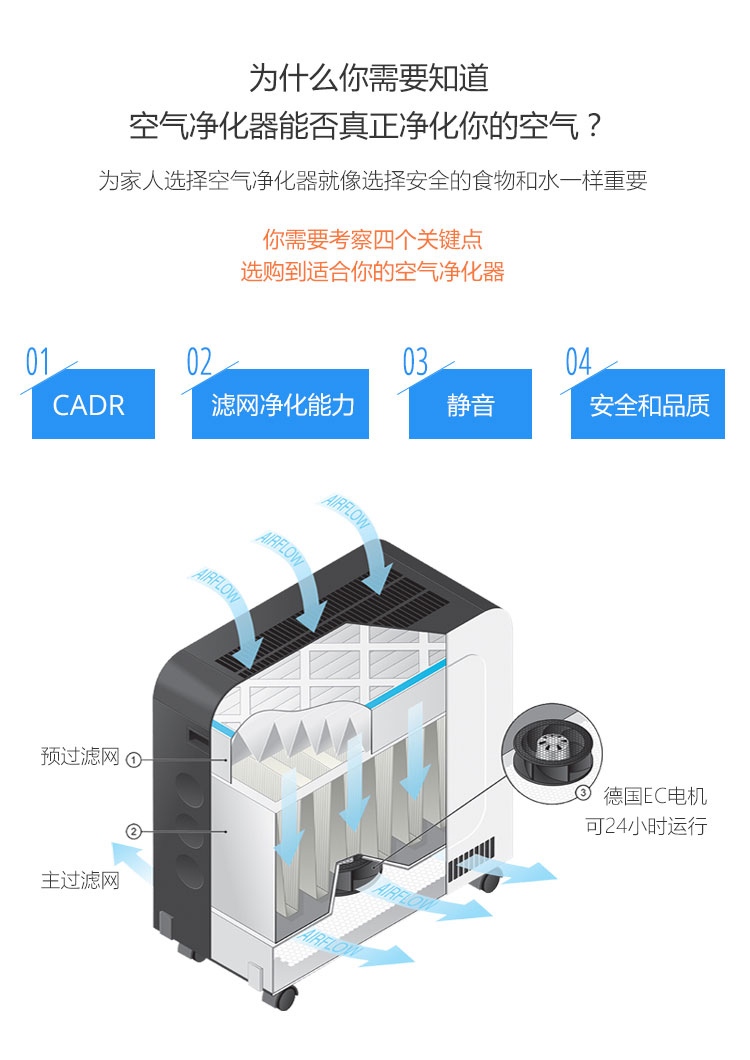 为什么你需要知道
空气净化器能否真正净化你的空气？

为家人选择空气净化器就像选择安全的食物和水一样重要

你需要考察四个关键点
选购到适合你的空气净化器

01 CADR

02 滤网净化能力

03 静音

04 安全和品质

AIRFLOW

AIRFLOW

AIRFLOW

预过滤网 ①

②

主过滤网

③ 德国EC电机
可24小时运行

AIRFLOW

AIRFLOW