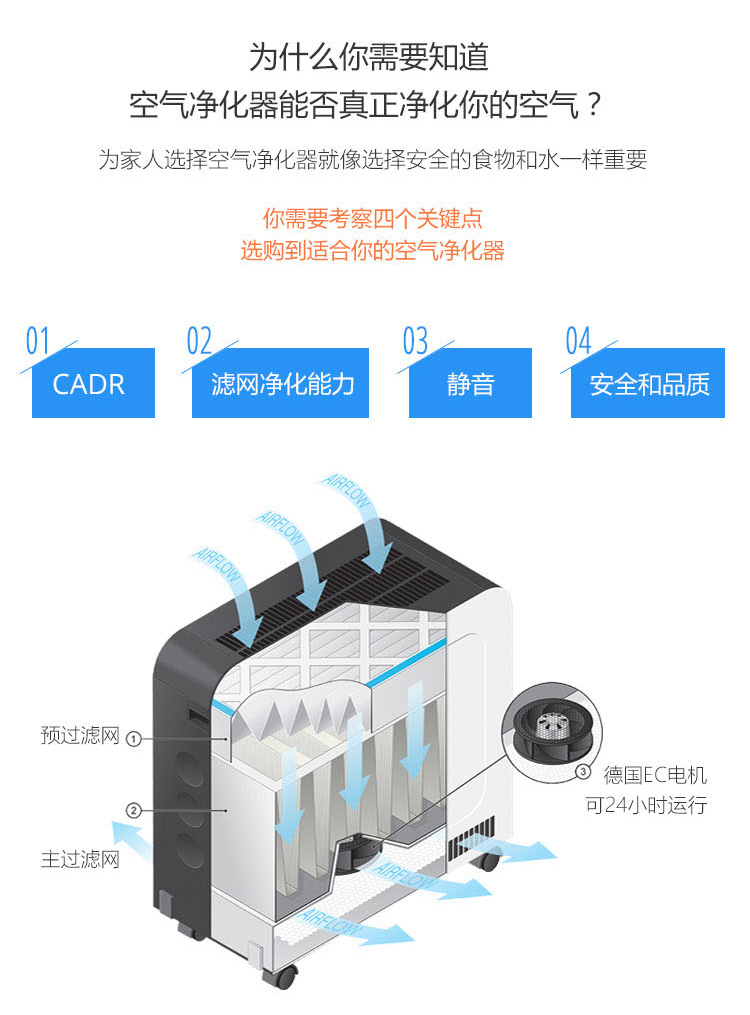 为什么你需要知道
空气净化器能否真正净化你的空气？

为家人选择空气净化器就像选择安全的食物和水一样重要

你需要考察四个关键点
选购到适合你的空气净化器

01 CADR

02 滤网净化能力

03 静音

04 安全和品质

AIRFLOW

AIRFLOW

AIRFLOW

预过滤网 ①

②

主过滤网

③ 德国EC电机
可24小时运行

AIRFLOW

AIRFLOW